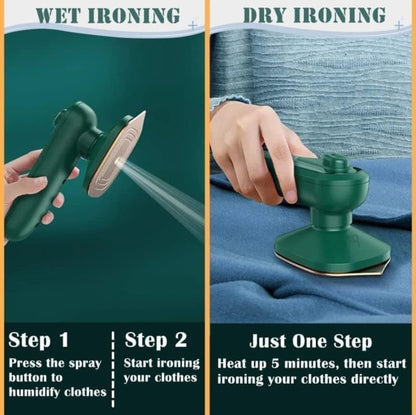 WET IRONING

Step 1
Press the spray button to humidify clothes

Step 2
Start ironing your clothes

DRY IRONING

Just One Step
Heat up 5 minutes, then start ironing your clothes directly